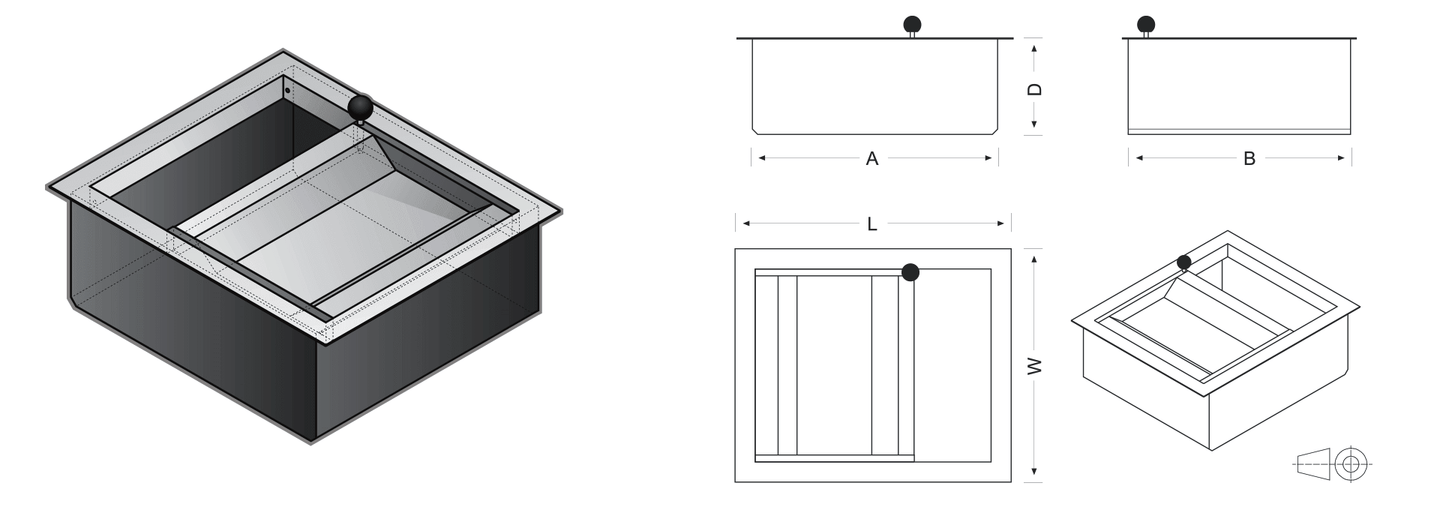 D

A

B

L

W